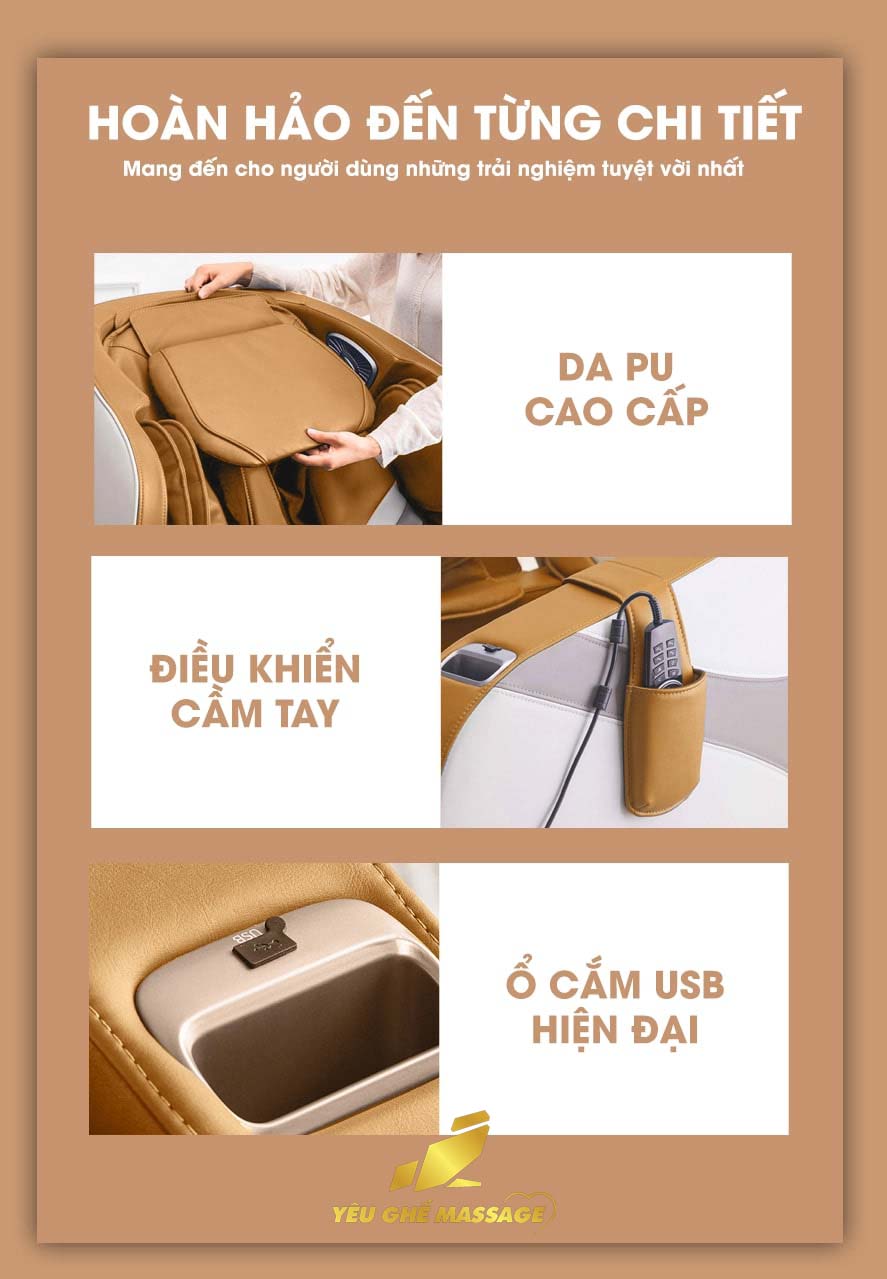 HOÀN HẢO ĐẾN TỪNG CHI TIẾT
Mang đến cho người dùng những trải nghiệm tuyệt vời nhất

DA PU
CAO CẤP

ĐIỀU KHIỂN
CẦM TAY

USB

Ổ CẮM USB
HIỆN ĐẠI

YÊU GHẾ MASSAGE